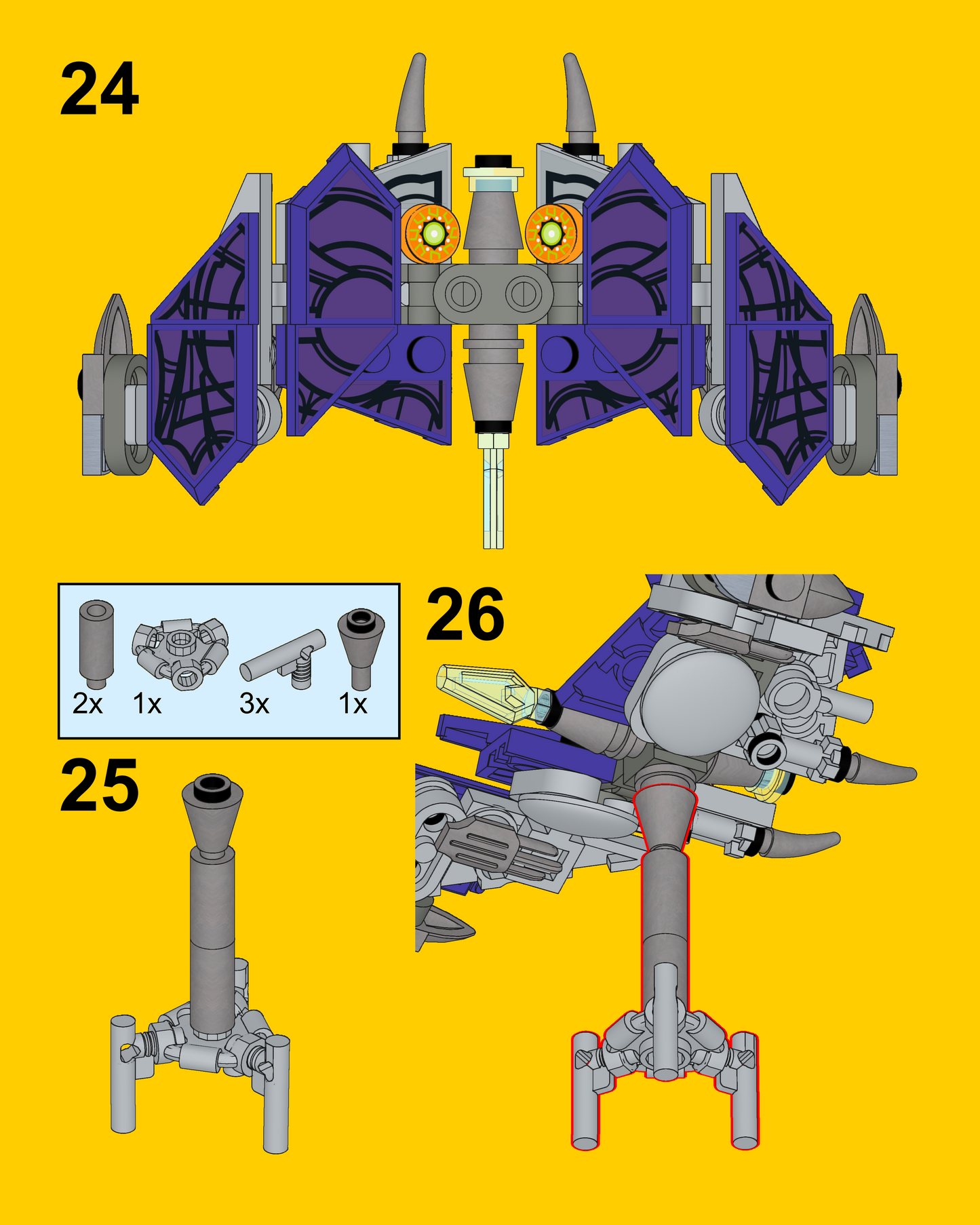 24

2x 1x 3x 1x

26

25