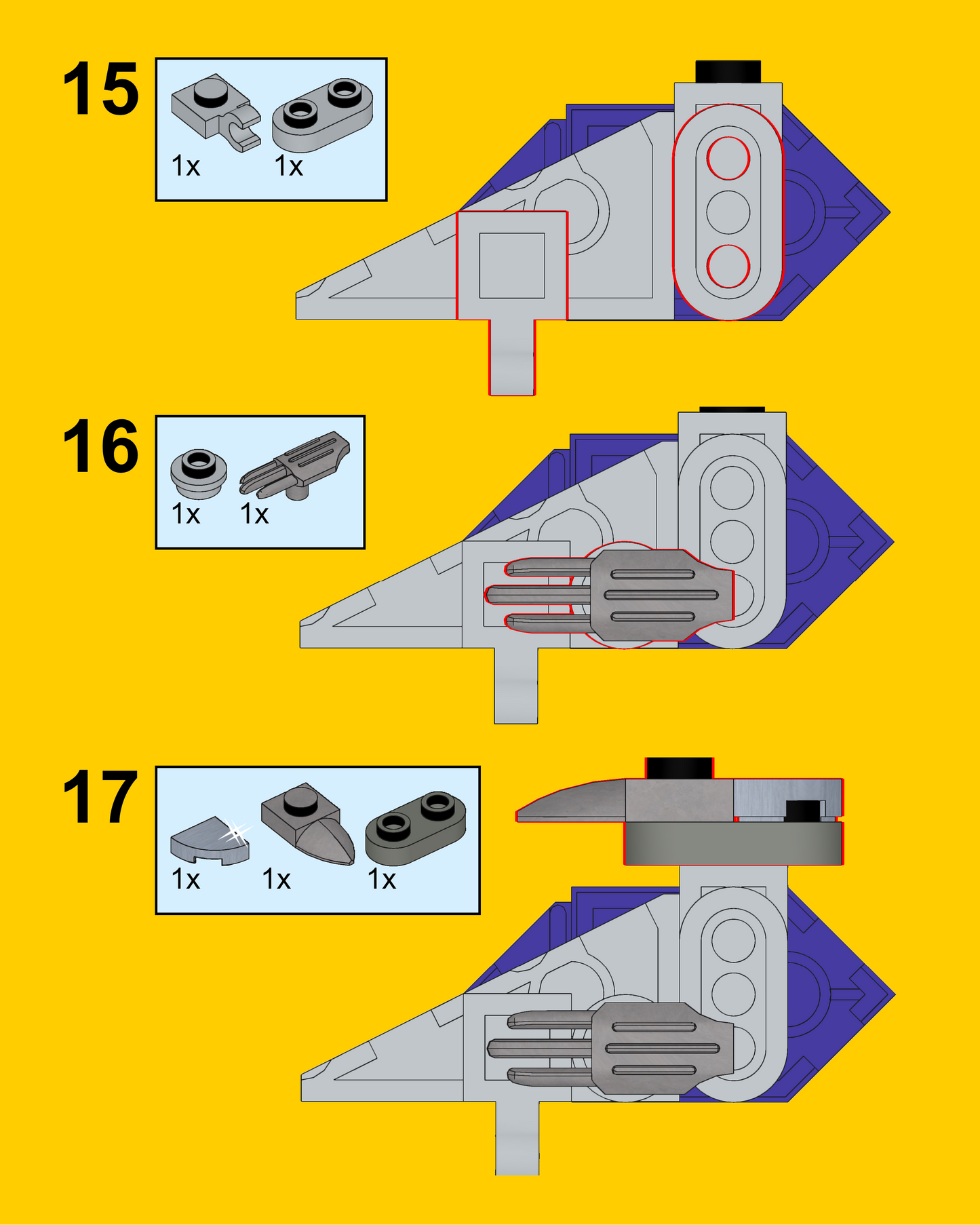 15

1x 1x

16

1x 1x

17

1x 1x 1x