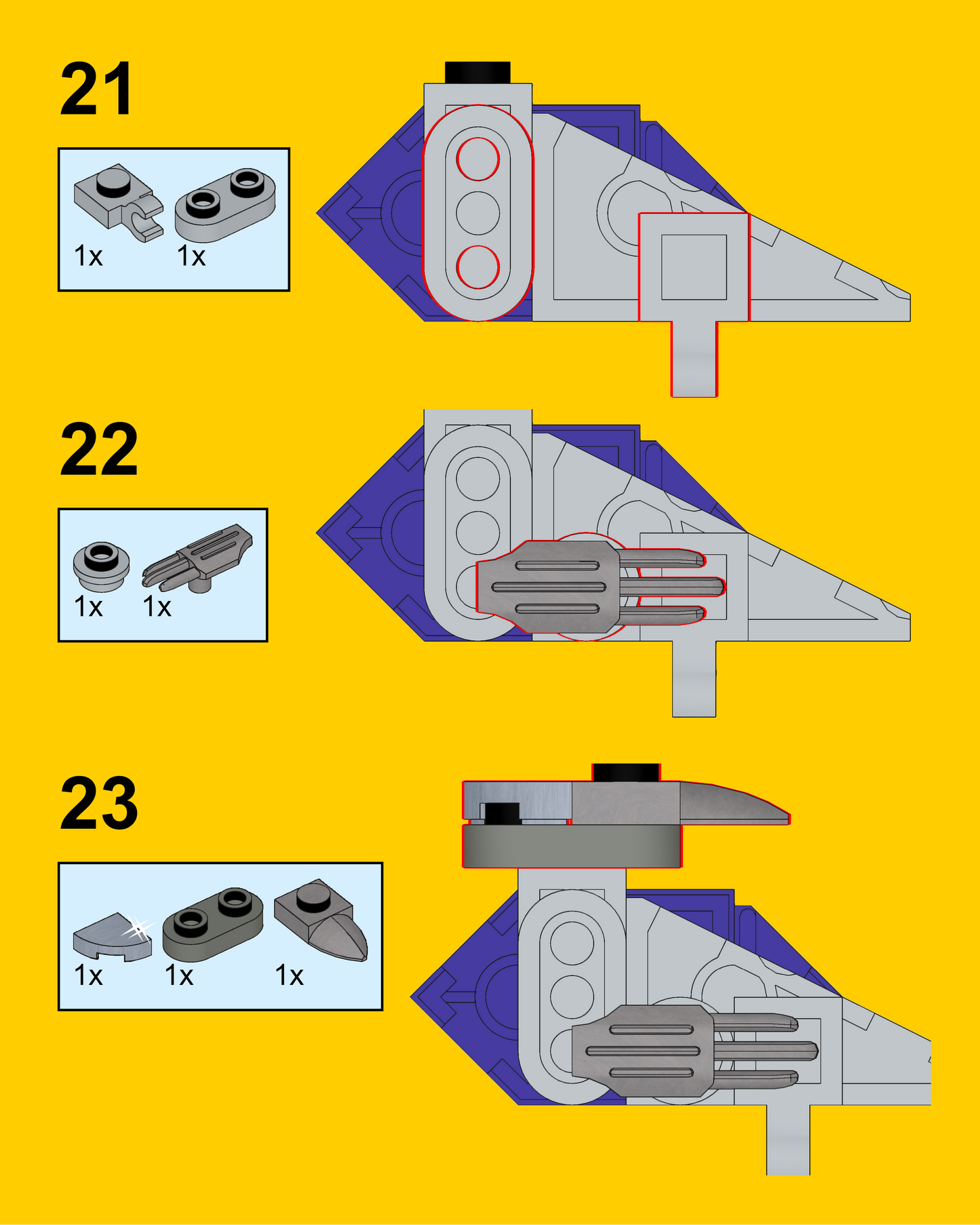 21

1x 1x

22

1x 1x

23

1x 1x 1x