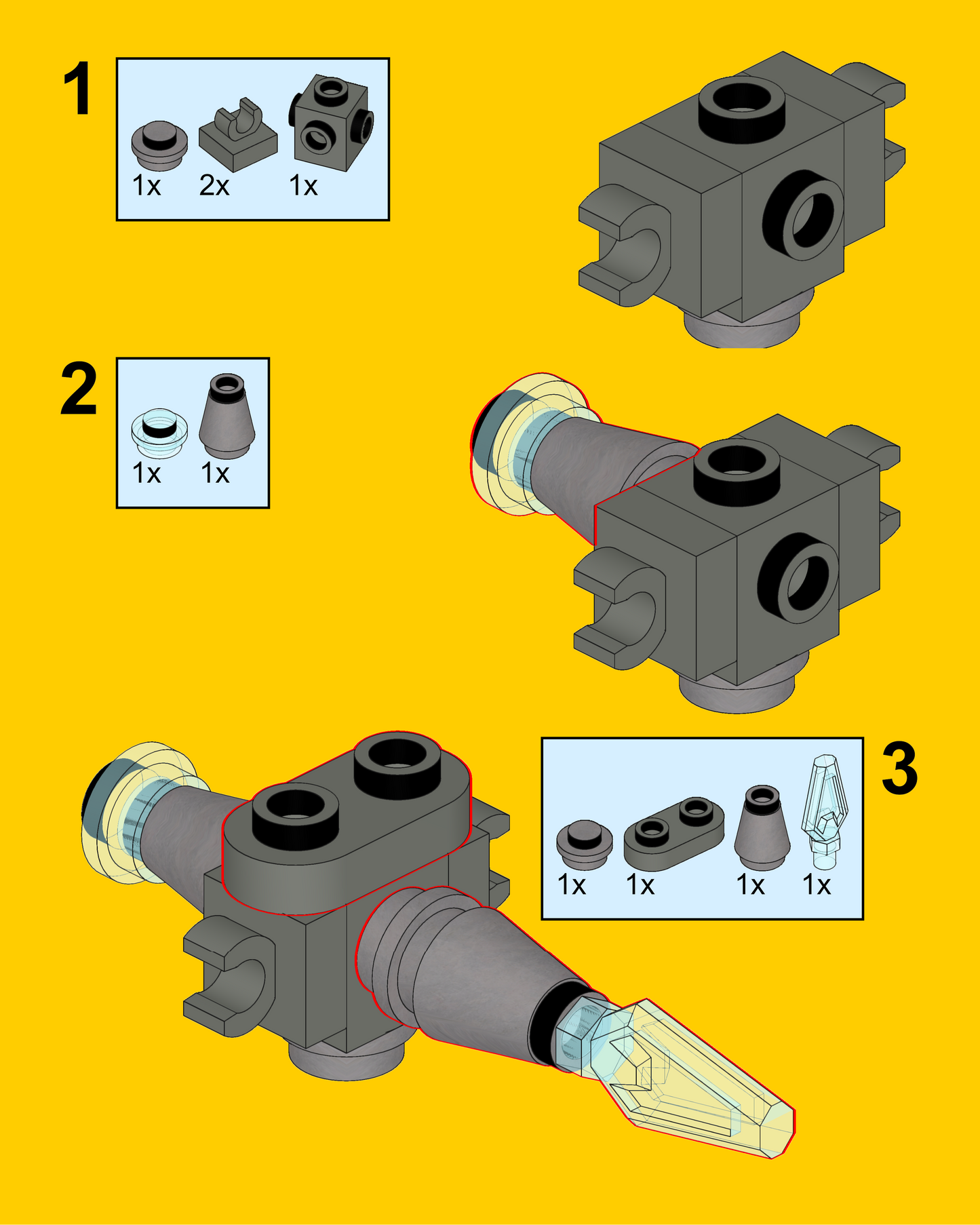 1

1x 2x 1x

2

1x 1x

3

1x 1x 1x 1x