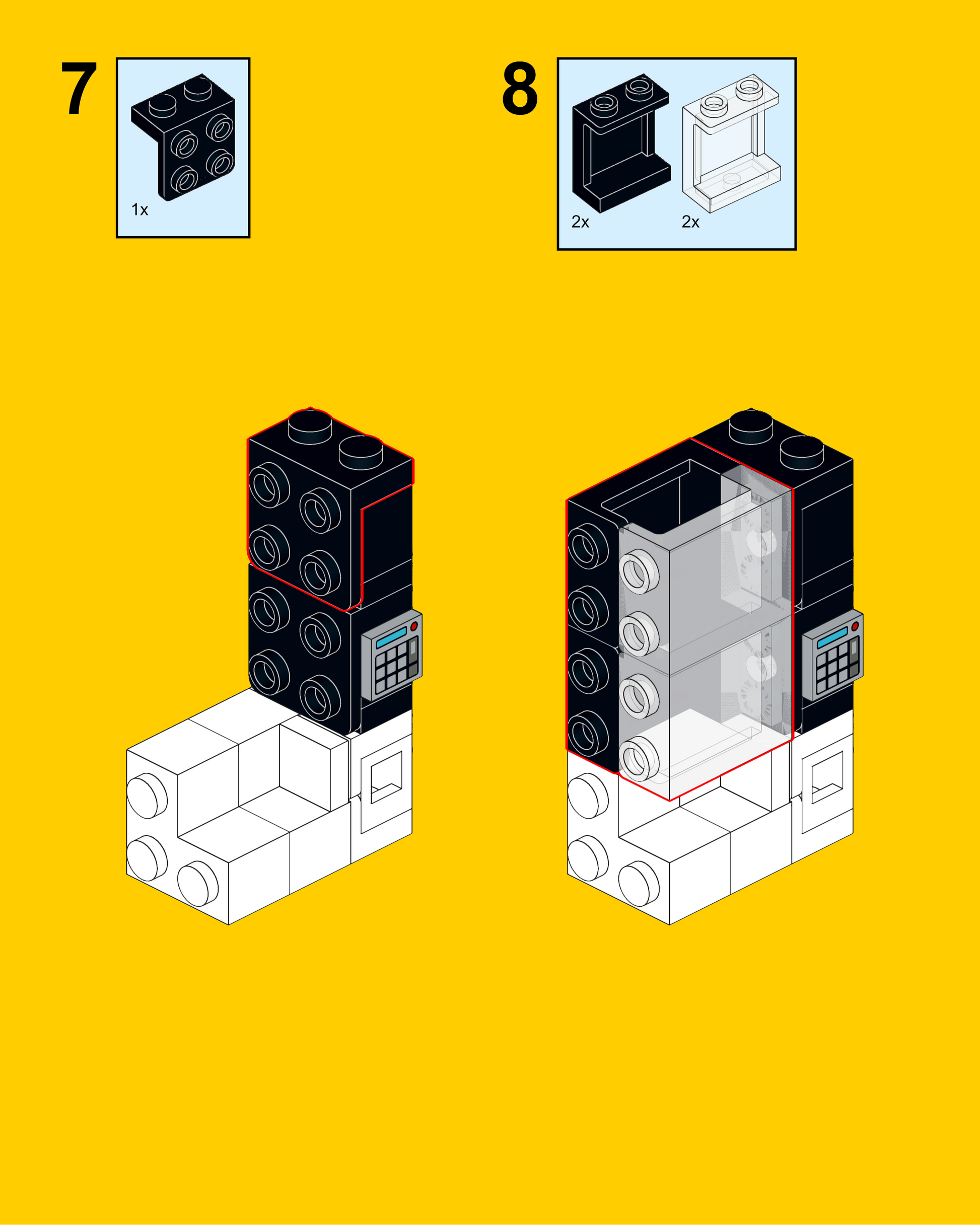 7

1x

8

2x

2x